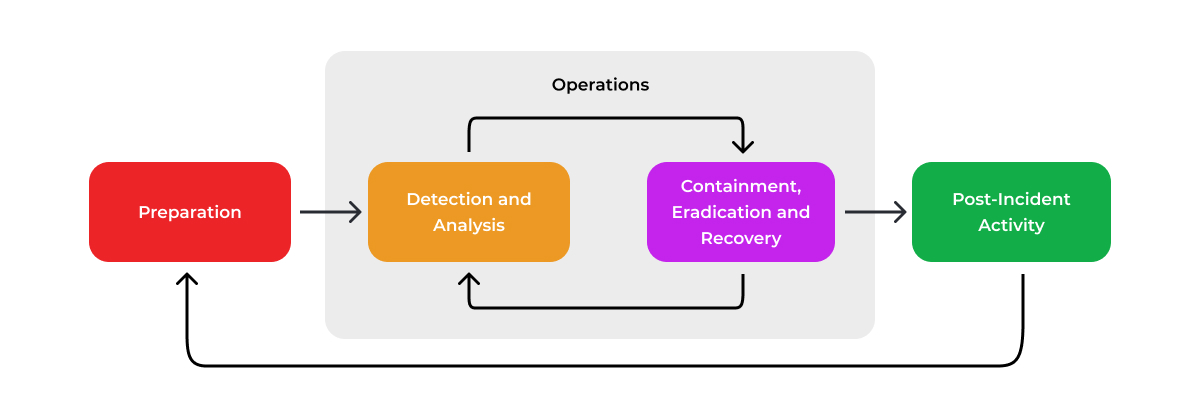 Operations

Preparation

Detection and Analysis

Containment, Eradication and Recovery

Post-Incident Activity