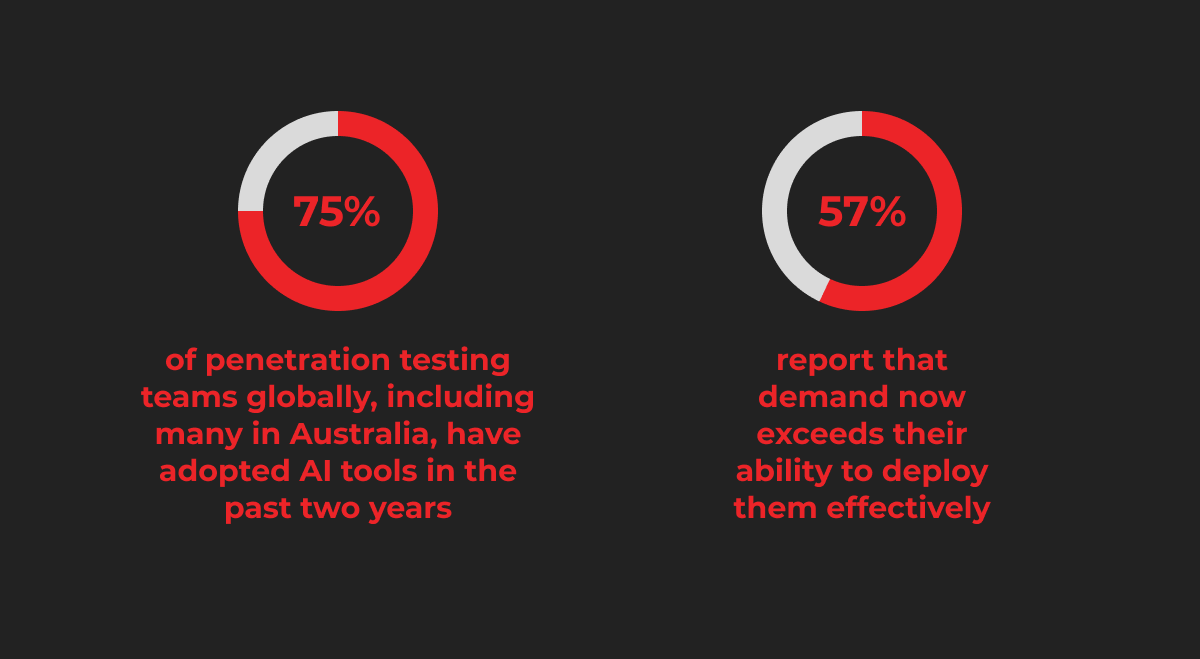 75%

of penetration testing teams globally, including many in Australia, have adopted AI tools in the past two years

57%

report that demand now exceeds their ability to deploy them effectively